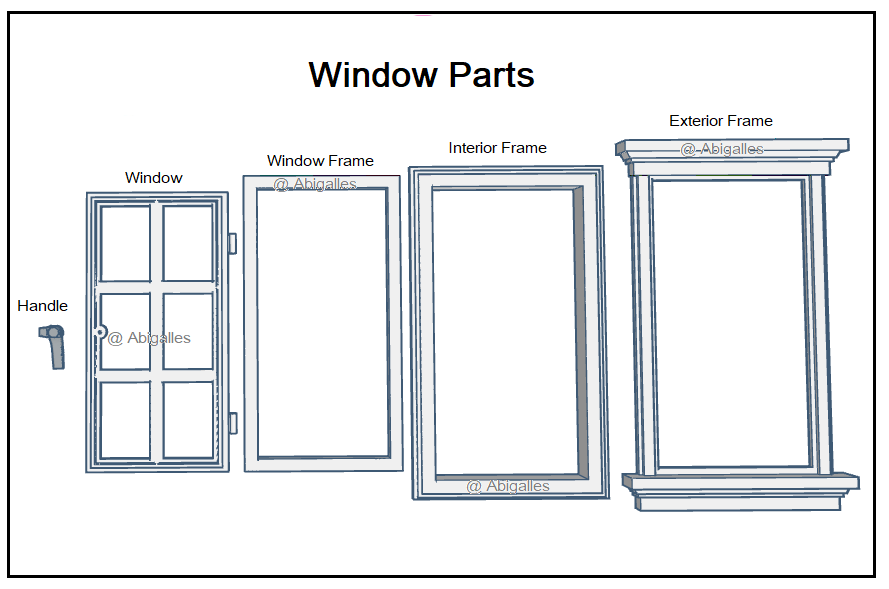 Window Parts

Handle

Window

@ Abigalles

Window Frame

@ Abigalles

Interior Frame

@ Abigalles

Exterior Frame

@ Abigalles