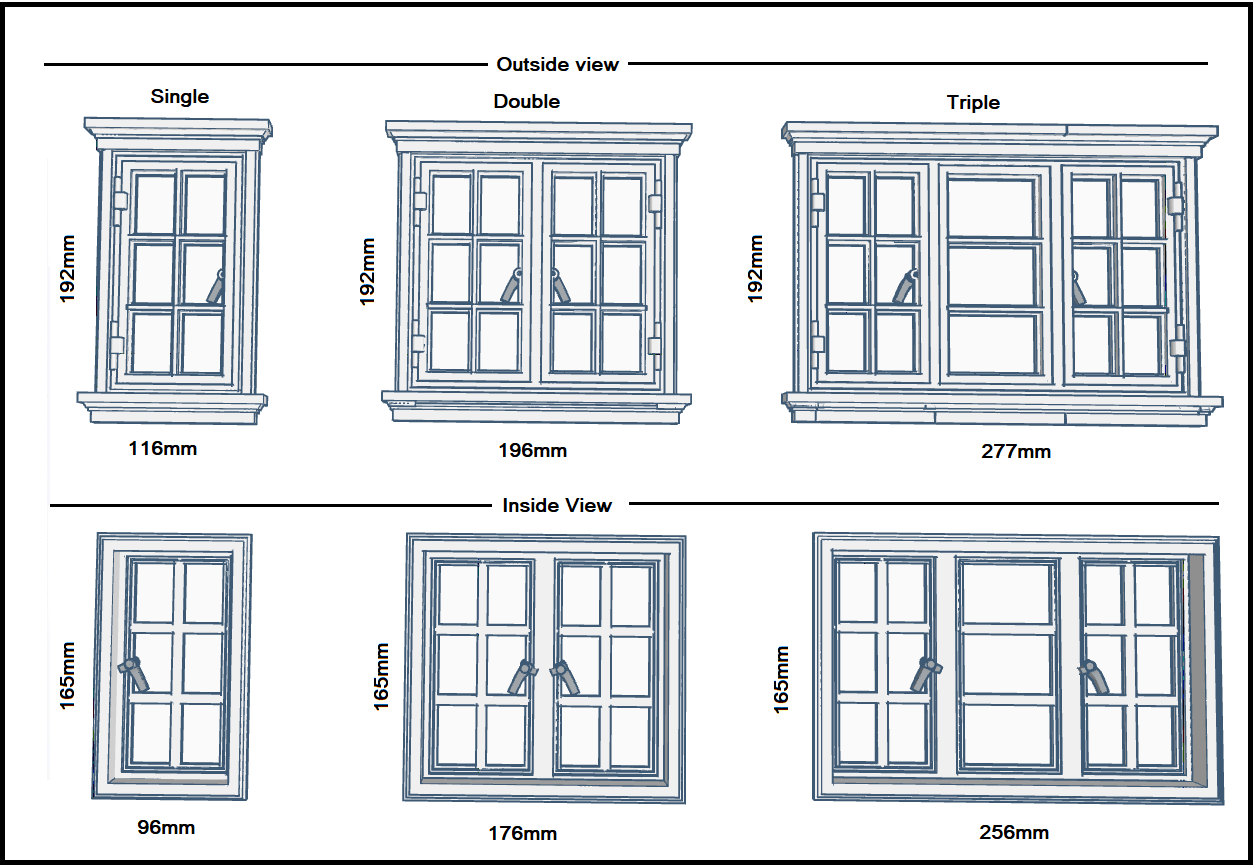 Outside view

Single

Double

Triple

192mm

192mm

192mm

116mm

196mm

277mm

Inside View

165mm

165mm

165mm

96mm

176mm

256mm